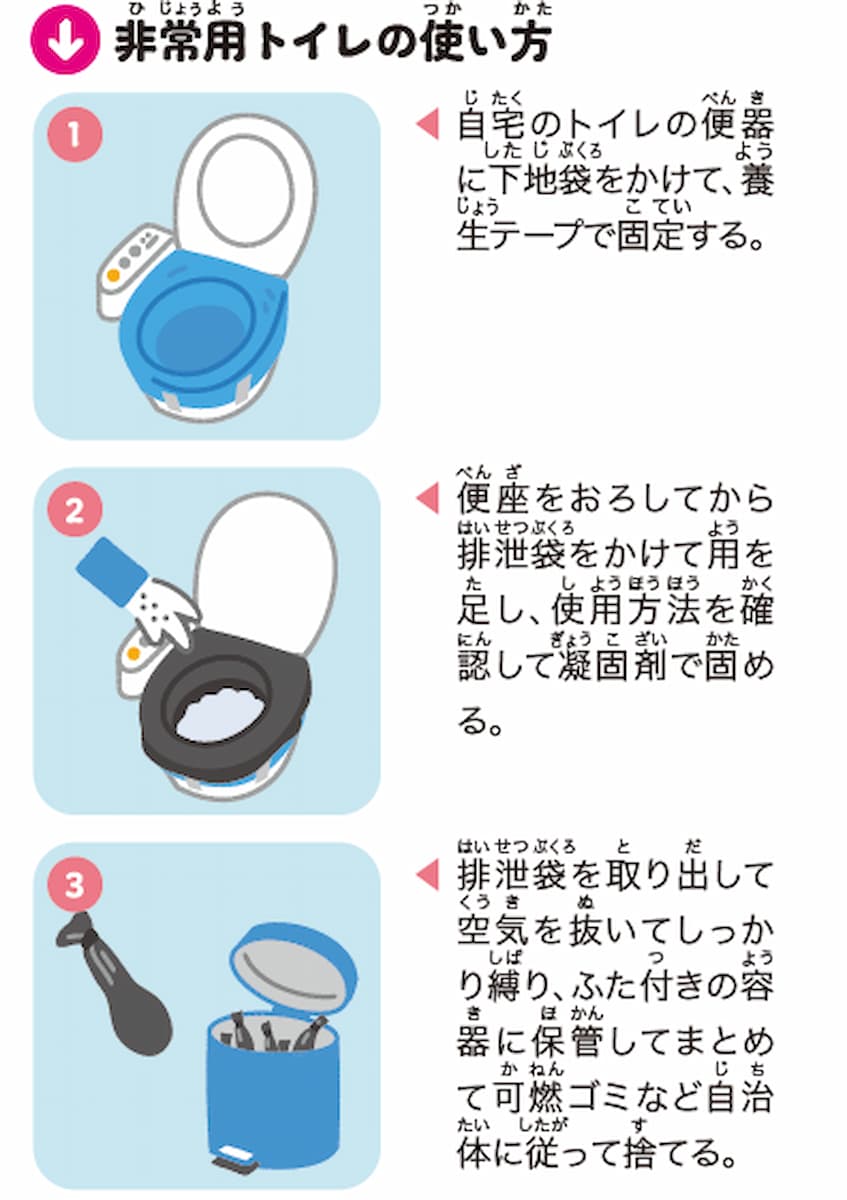 非常用トイレの使い方

1
自宅のトイレの便器に下地袋をかけて、養生テープで固定する。

2
便座をおろしてから排泄袋をかけて用を足し、使用方法を確認して凝固剤で固める。

3
排泄袋を取り出して空気を抜いてしっかり縛り、ふた付きの容器に保管してまとめて可燃ゴミなど自治体に従って捨てる。